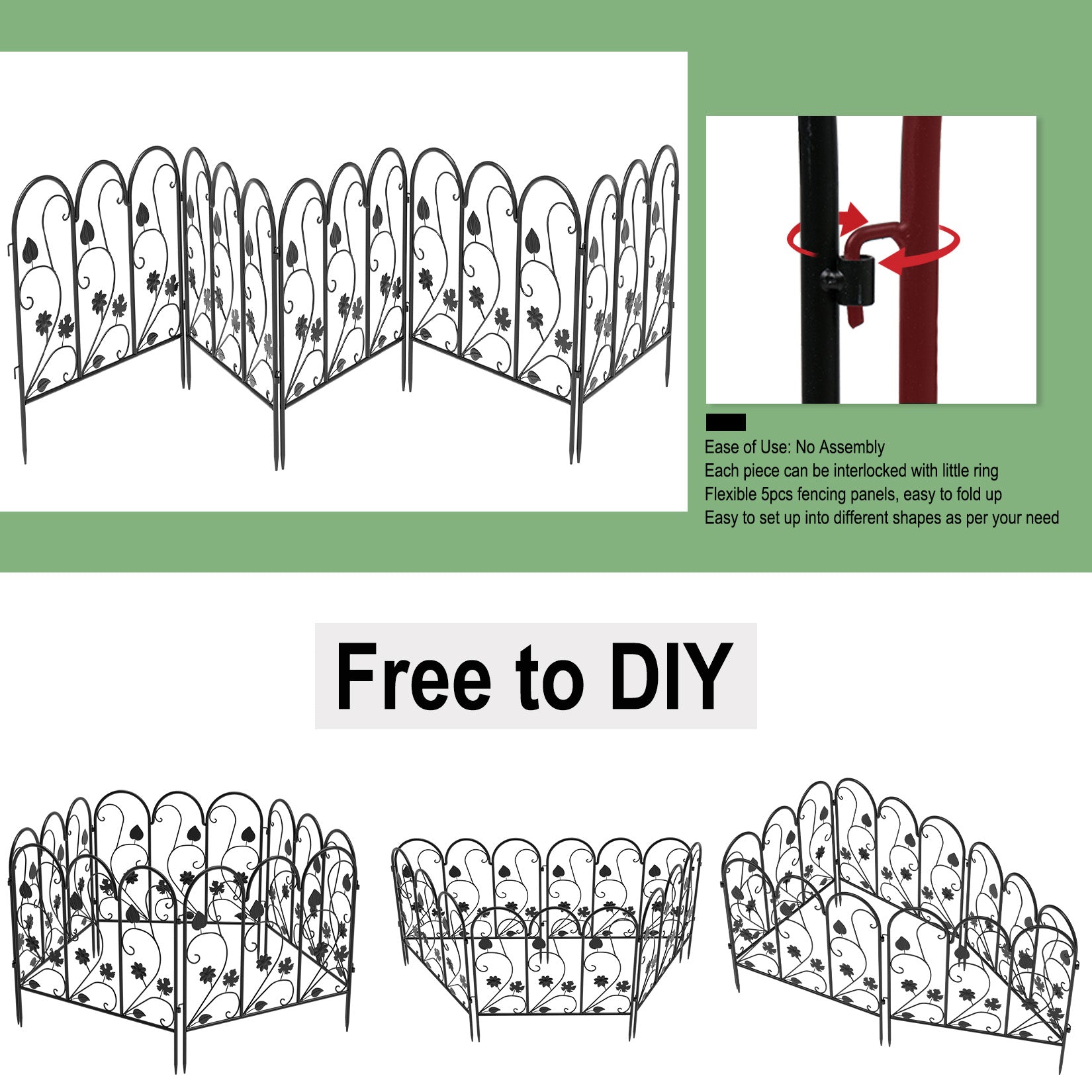 Ease of Use: No Assembly
Each piece can be interlocked with little ring
Flexible 5pcs fencing panels, easy to fold up
Easy to set up into different shapes as per your need

Free to DIY