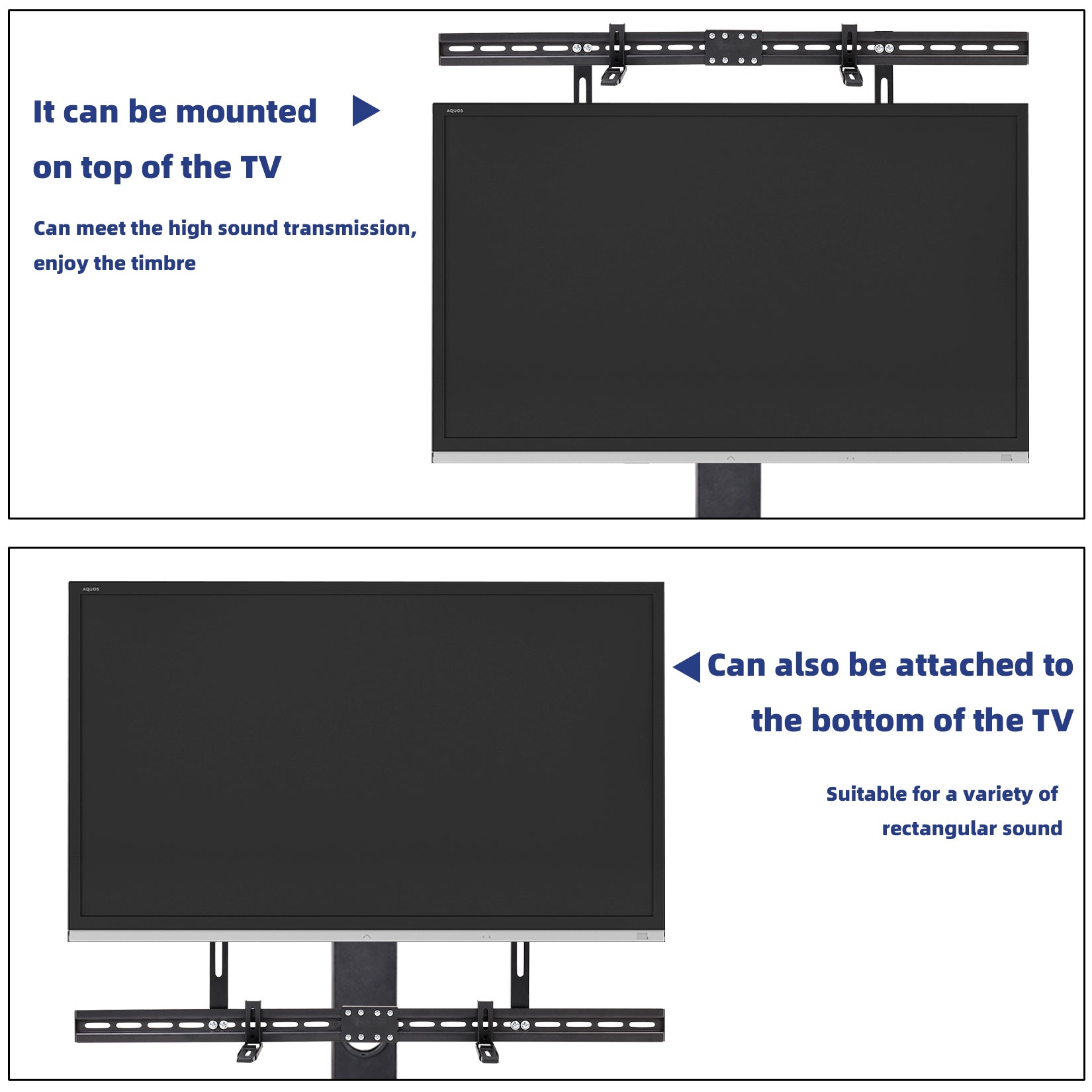 It can be mounted on top of the TV

Can meet the high sound transmission, enjoy the timbre

AQUOS

AQUOS

Can also be attached to the bottom of the TV

Suitable for a variety of rectangular sound