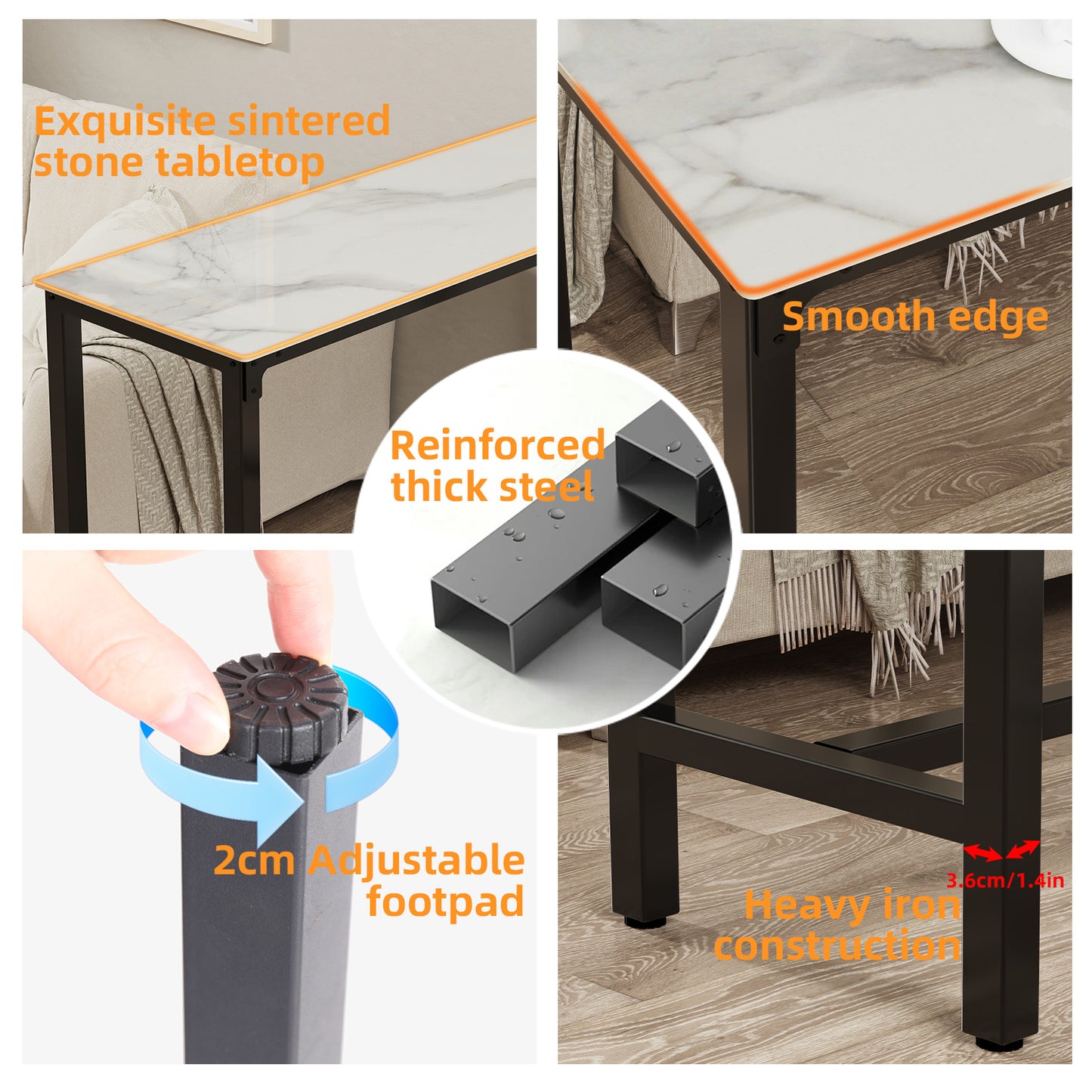 Exquisite sintered stone tabletop

Smooth edge

Reinforced thick steel

2cm Adjustable footpad

3.6cm/1.4in

Heavy iron construction