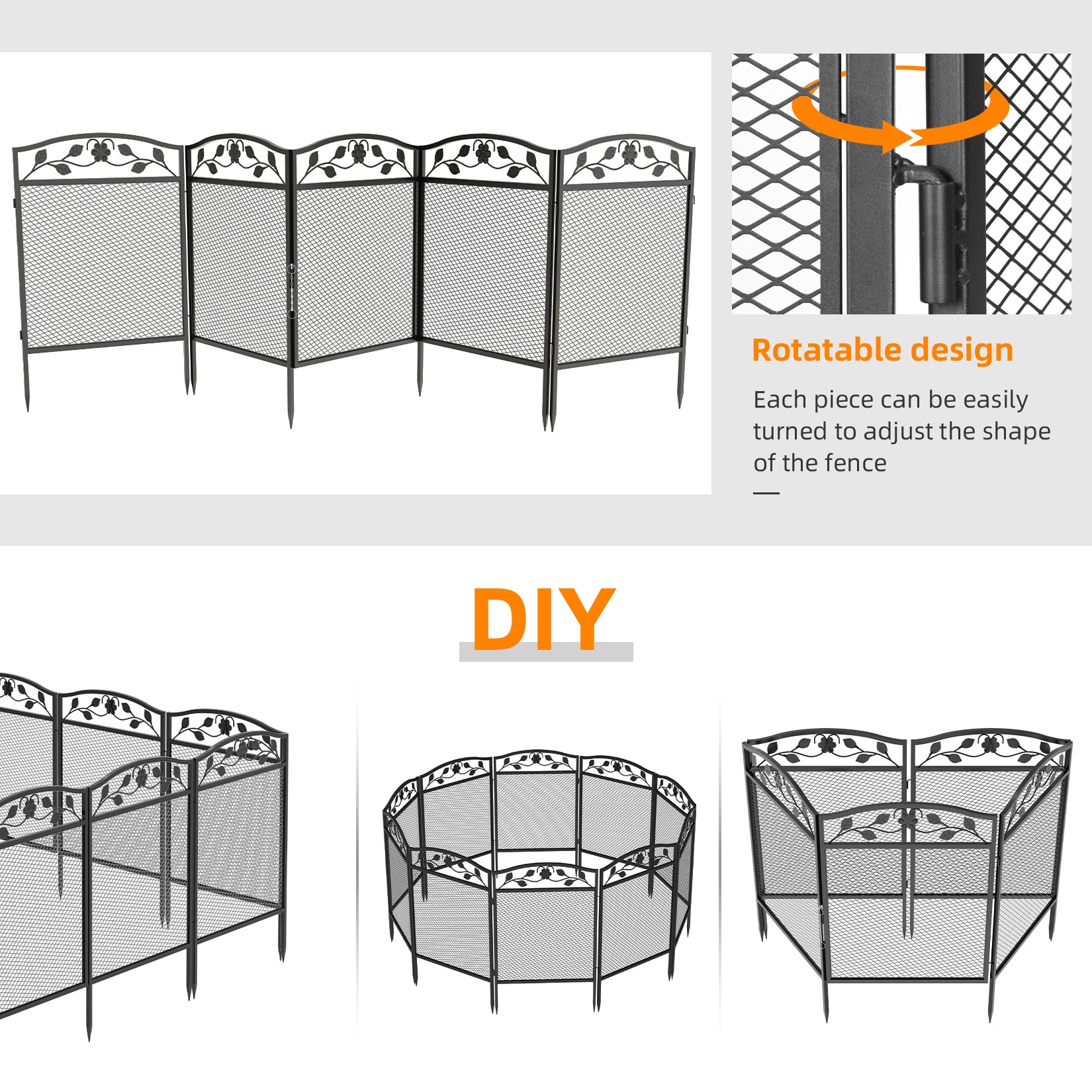 Rotatable design

Each piece can be easily turned to adjust the shape of the fence

DIY