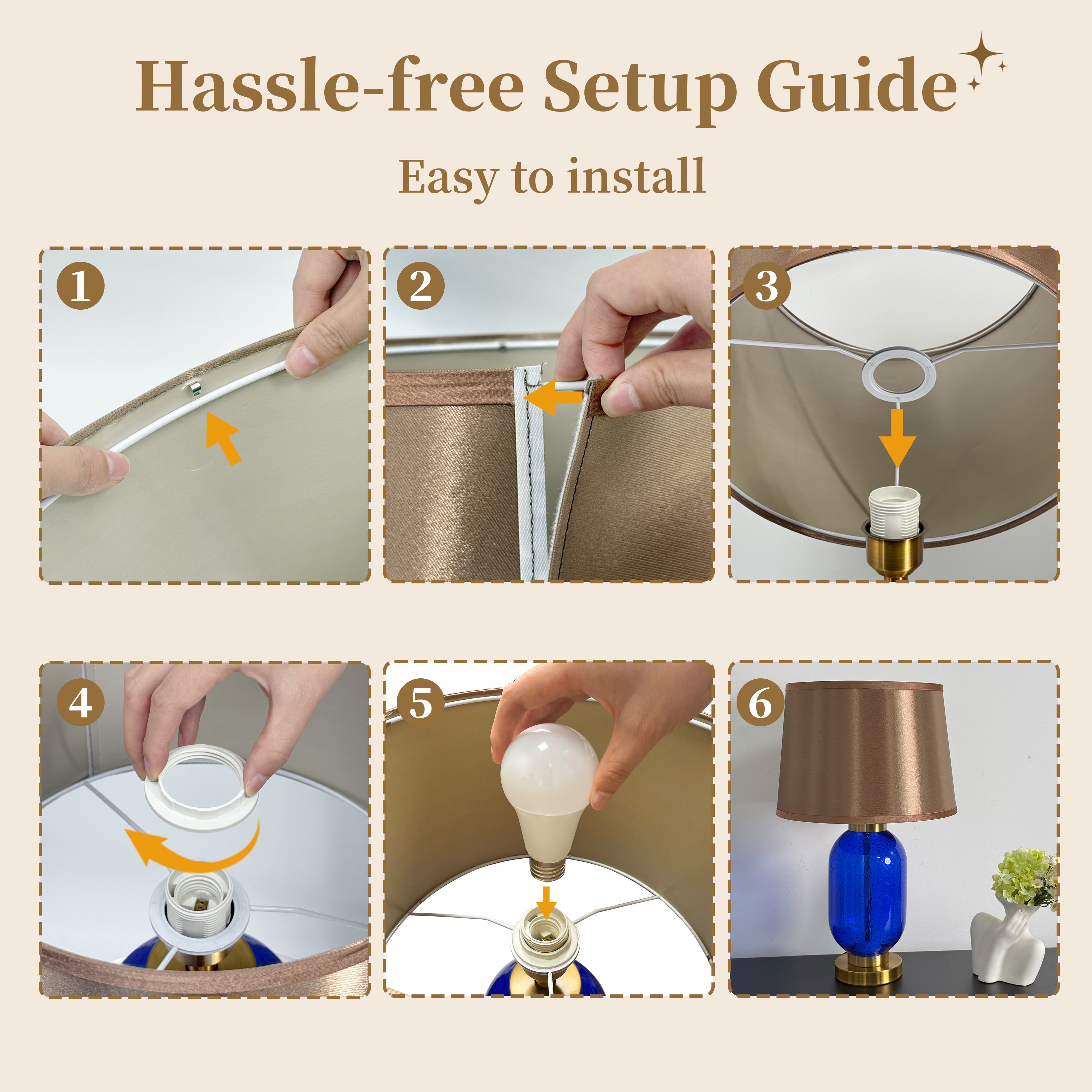 Hassle-free Setup Guide

Easy to install

1

2

3

4

5

6