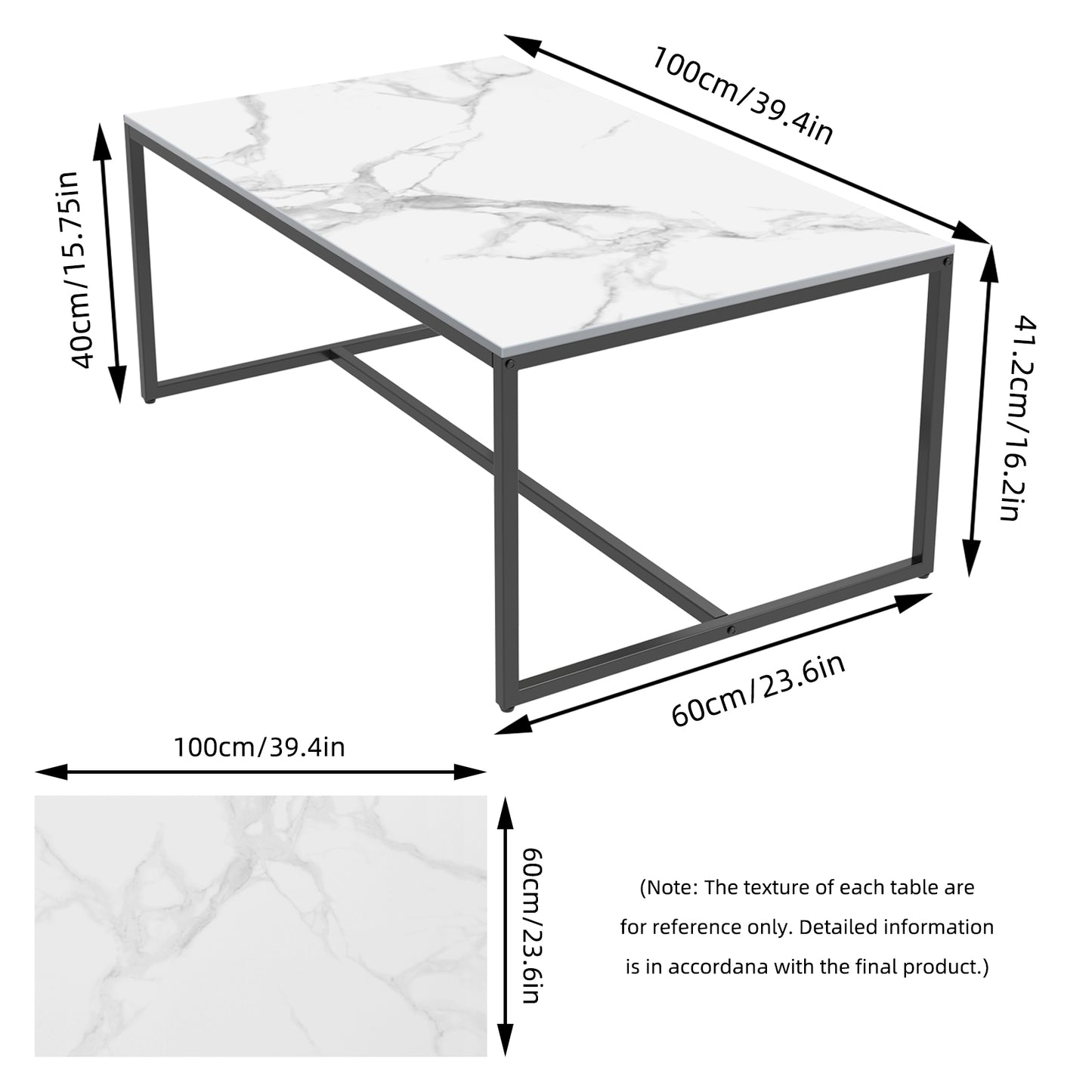 100cm/39.4in

40cm/15.75in

41.2cm/16.2in

60cm/23.6in

100cm/39.4in

60cm/23.6in

(Note: The texture of each table are for reference only. Detailed information is in accordana with the final product.)