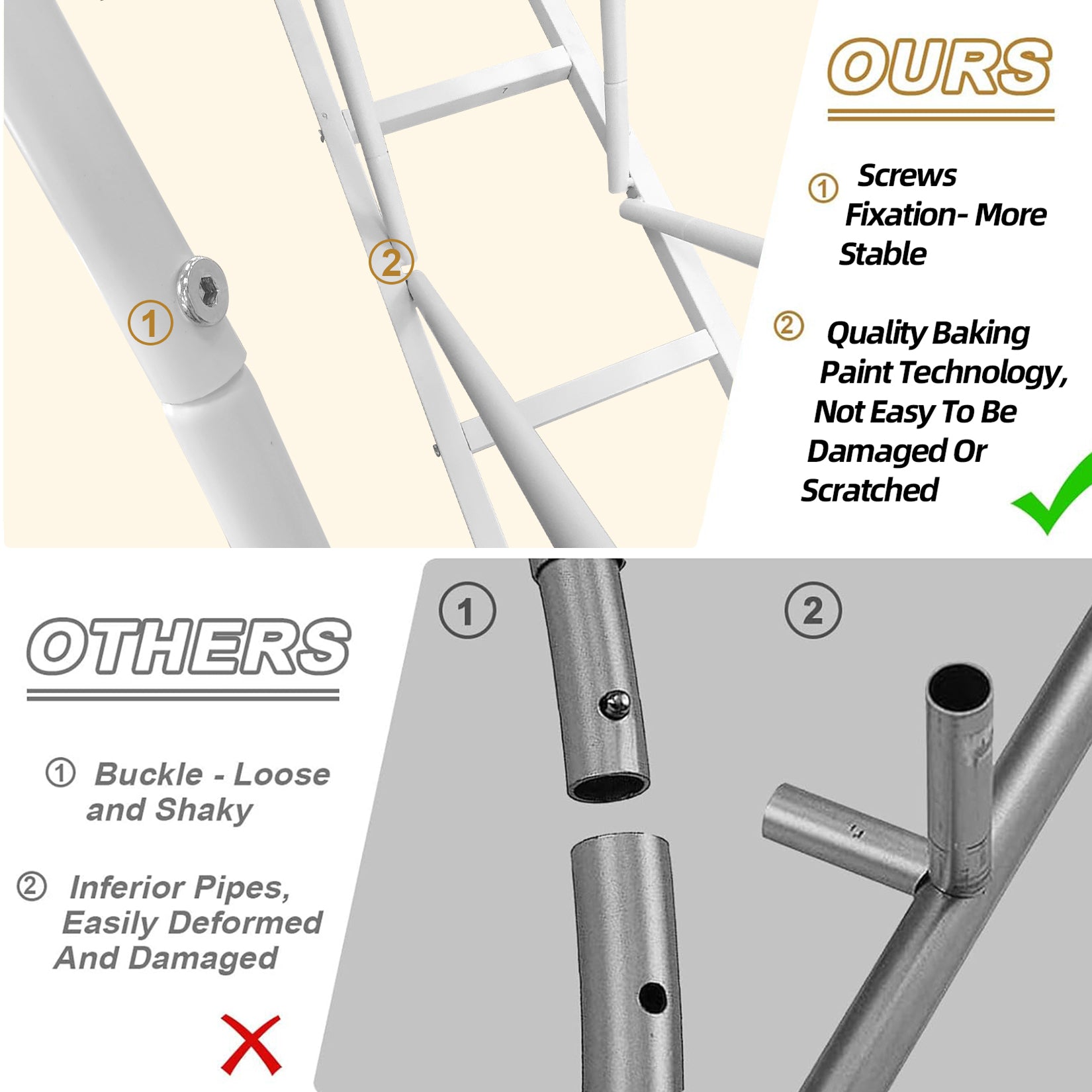 1

2

OURS

① Screws Fixation- More Stable

② Quality Baking Paint Technology, Not Easy To Be Damaged Or Scratched

OTHERS

① Buckle - Loose and Shaky

② Inferior Pipes, Easily Deformed And Damaged

1

2