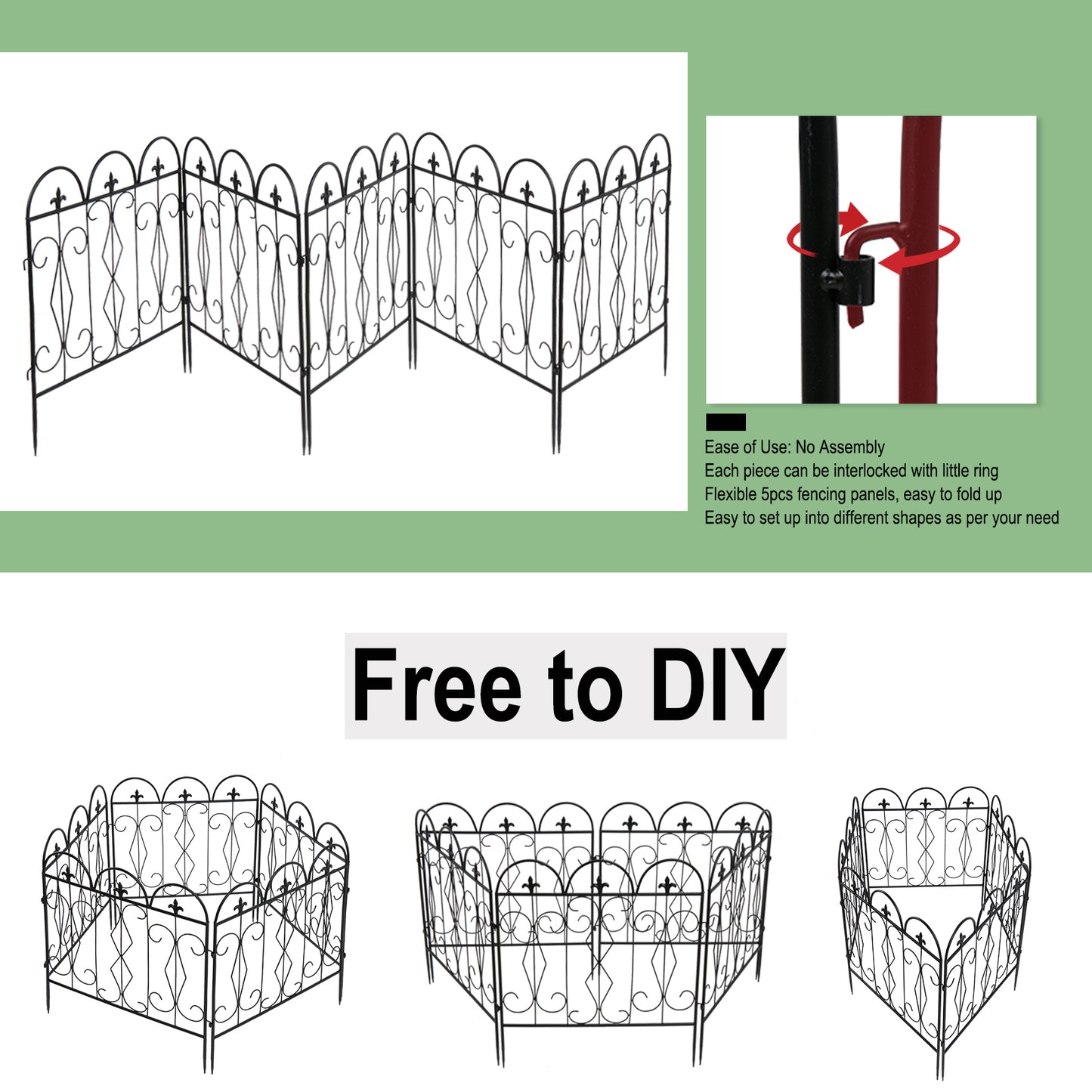 Ease of Use: No Assembly
Each piece can be interlocked with little ring
Flexible 5pcs fencing panels, easy to fold up
Easy to set up into different shapes as per your need

Free to DIY